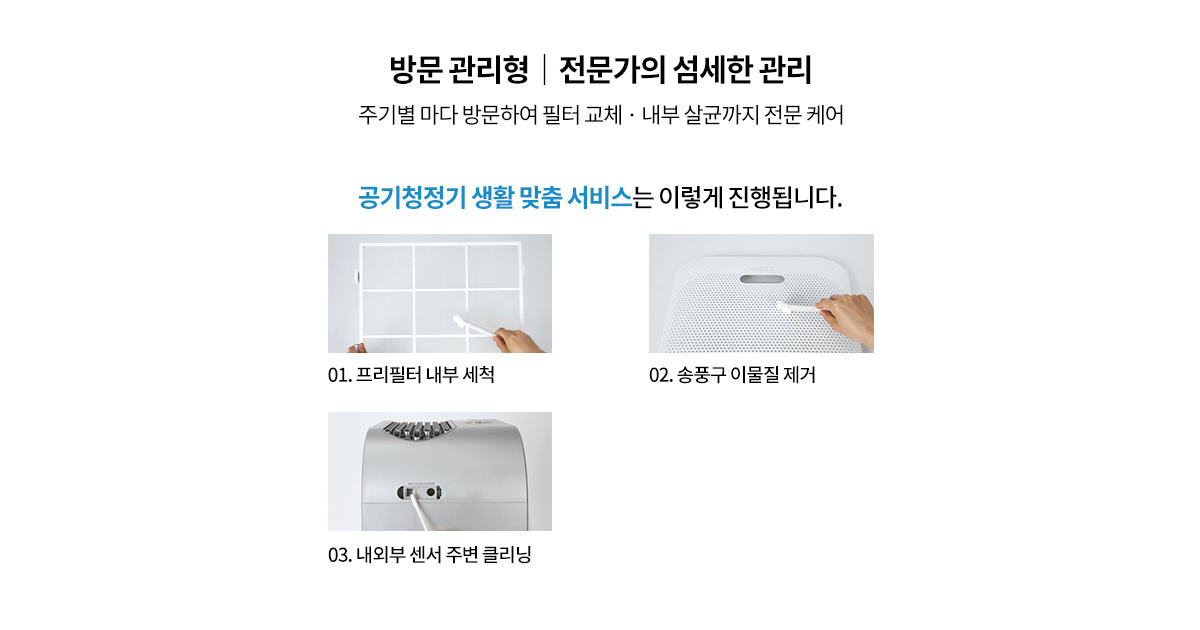 방문 관리형 | 전문가의 섬세한 관리

주기별 마다 방문하여 필터 교체 · 내부 살균까지 전문 케어

공기청정기 생활 맞춤 서비스는 이렇게 진행됩니다.

01. 프리필터 내부 세척

02. 송풍구 이물질 제거

03. 내외부 센서 주변 클리닝